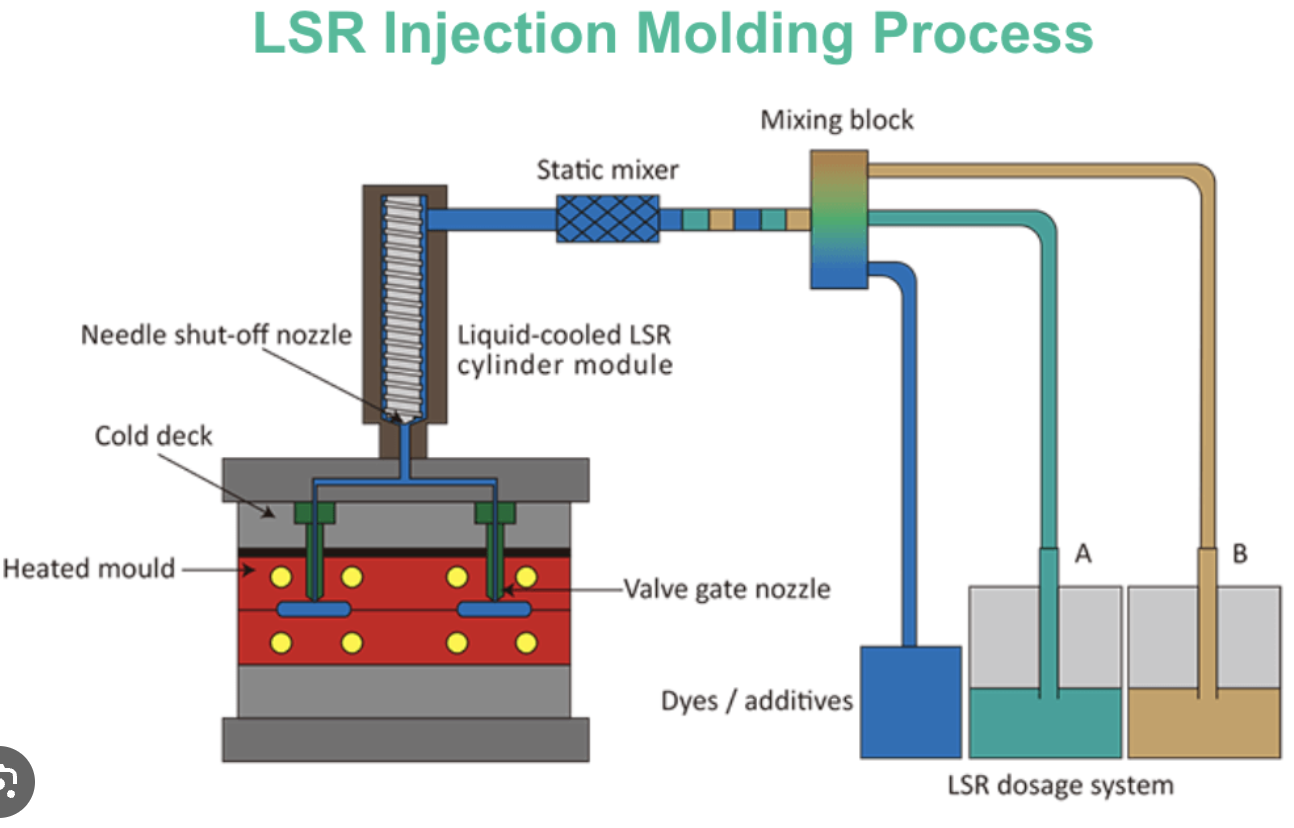 LSR Injection Molding Process

Mixing block

Static mixer

Needle shut-off nozzle

Liquid-cooled LSR cylinder module

Cold deck

Heated mould

Valve gate nozzle

A

B

Dyes / additives

LSR dosage system