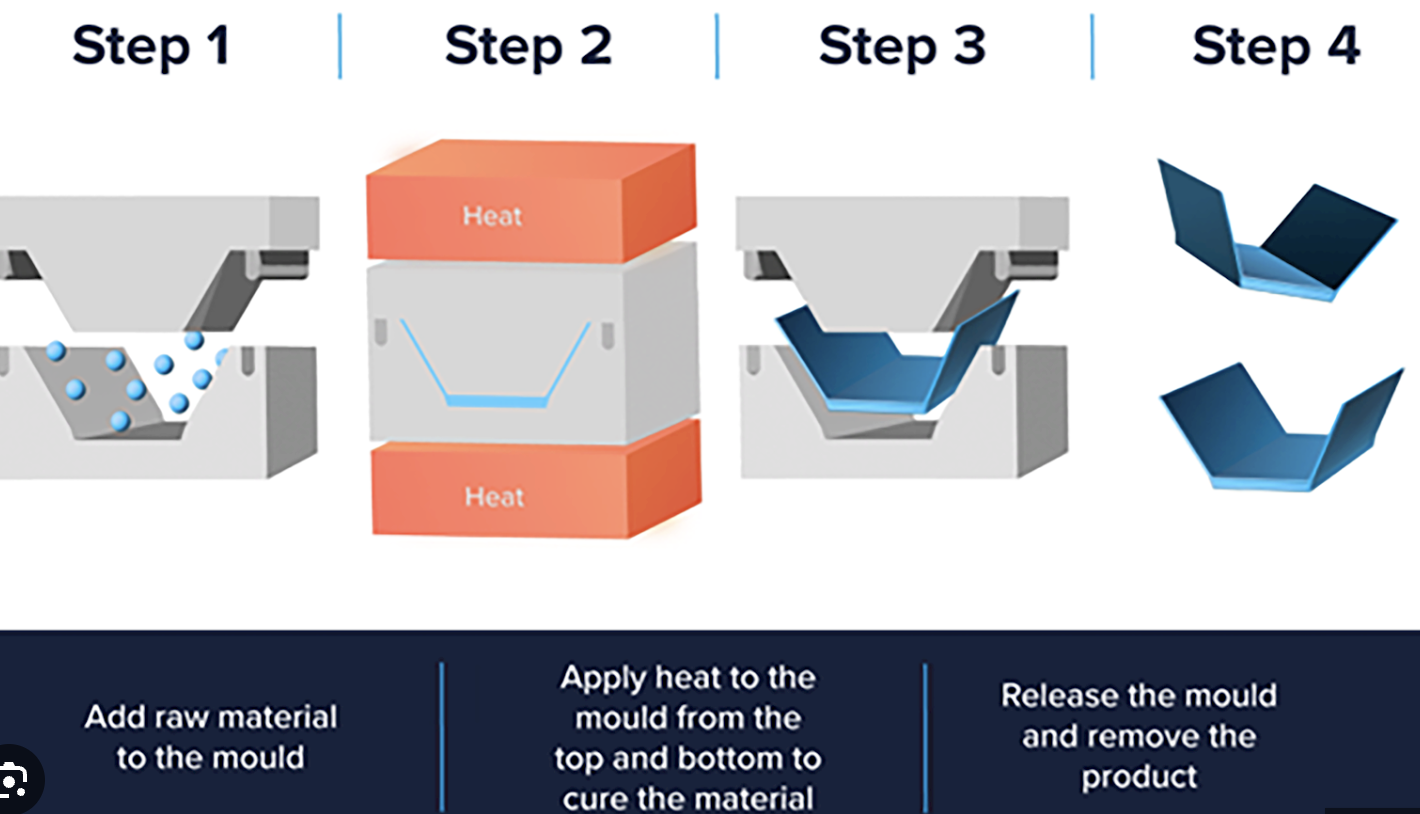 Step 1

Step 2

Step 3

Step 4

Heat

Heat

Add raw material to the mould

Apply heat to the mould from the top and bottom to cure the material

Release the mould and remove the product