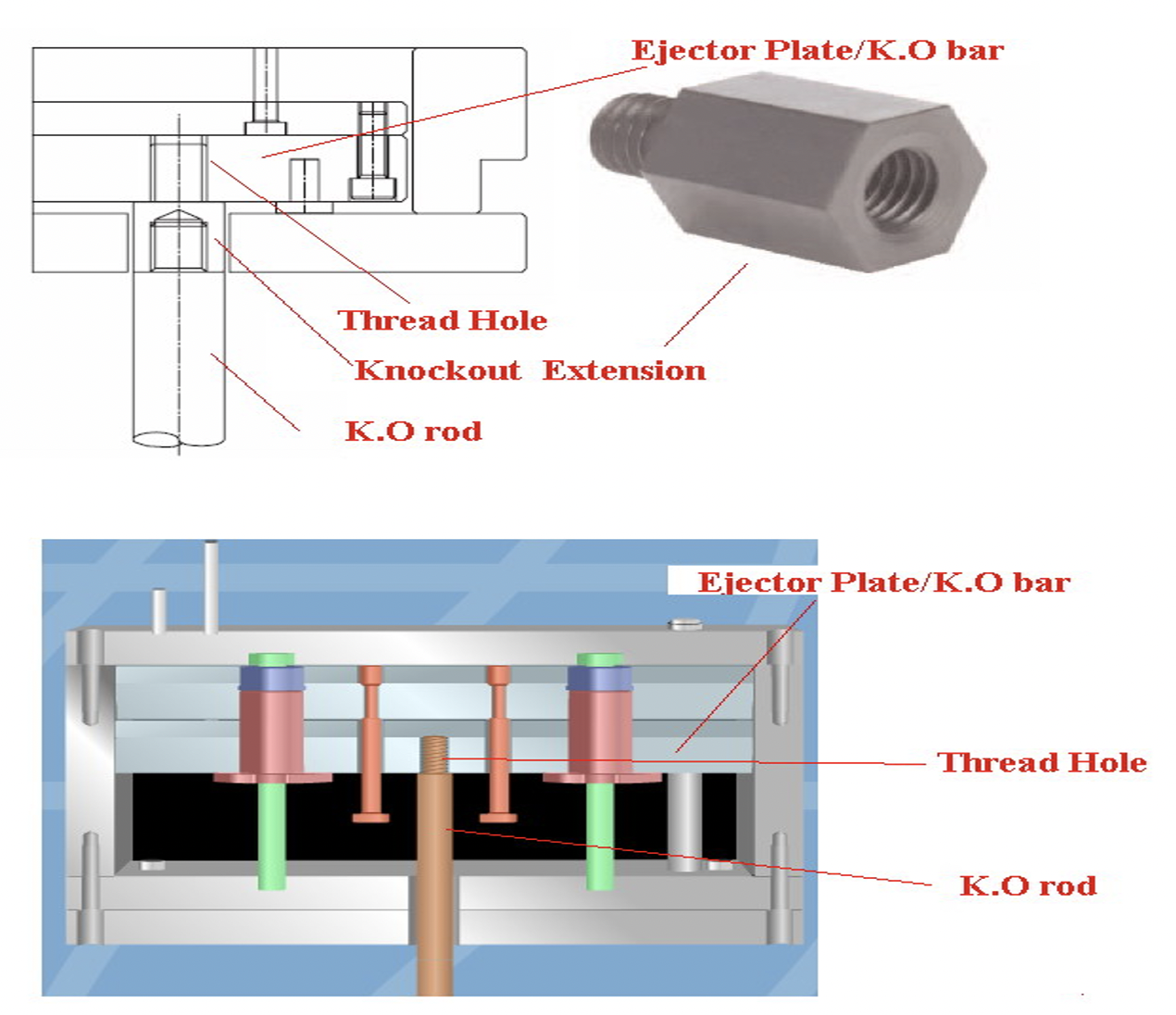 Ejector Plate/K.O bar

Thread Hole

Knockout Extension

K.O rod

Ejector Plate/K.O bar

Thread Hole

K.O rod